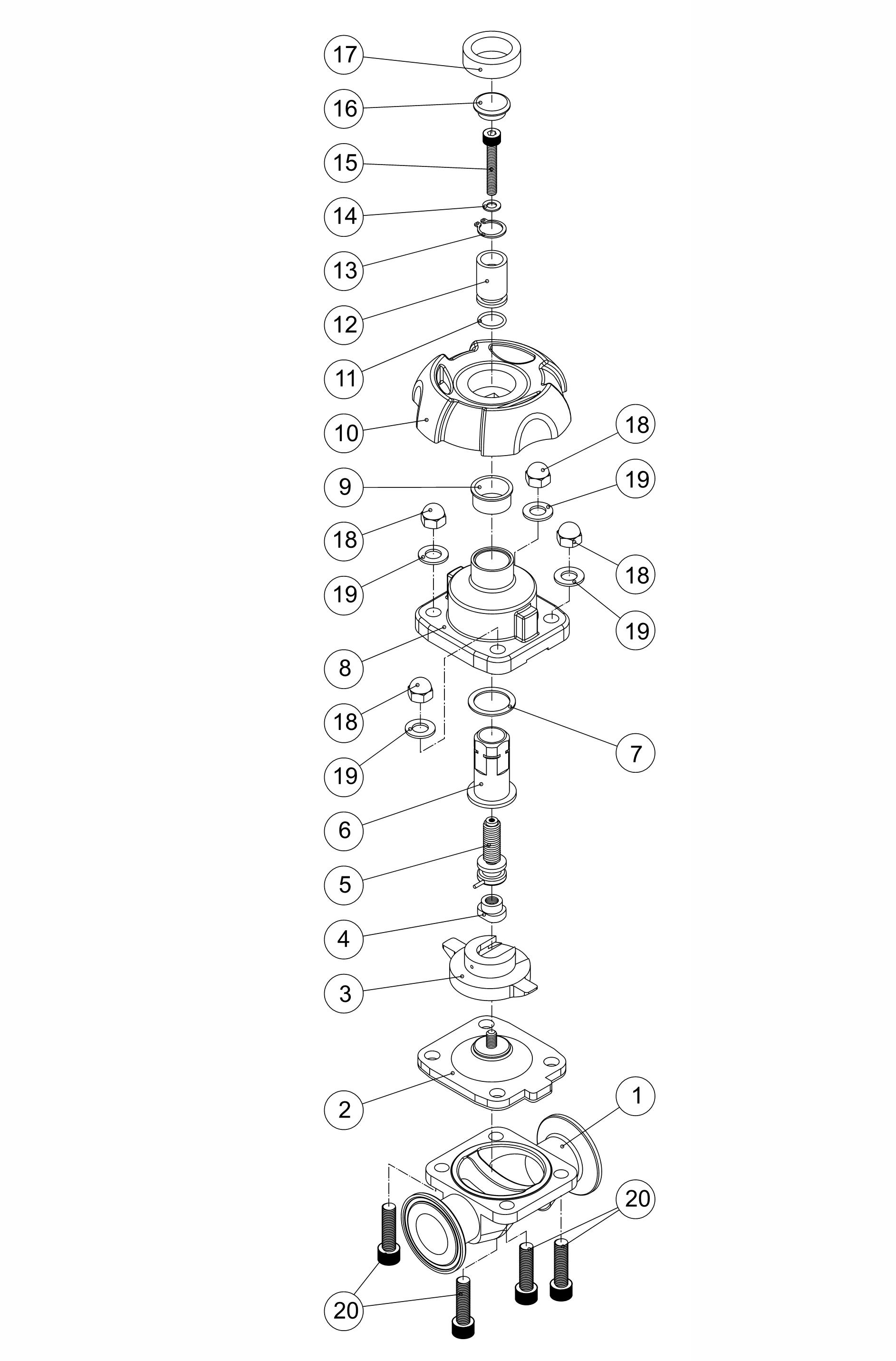 17
16
15
14
13
12
11
10
18
9
19
18
18
19
19
8
18
7
19
6
5
4
3
2
1
20
20