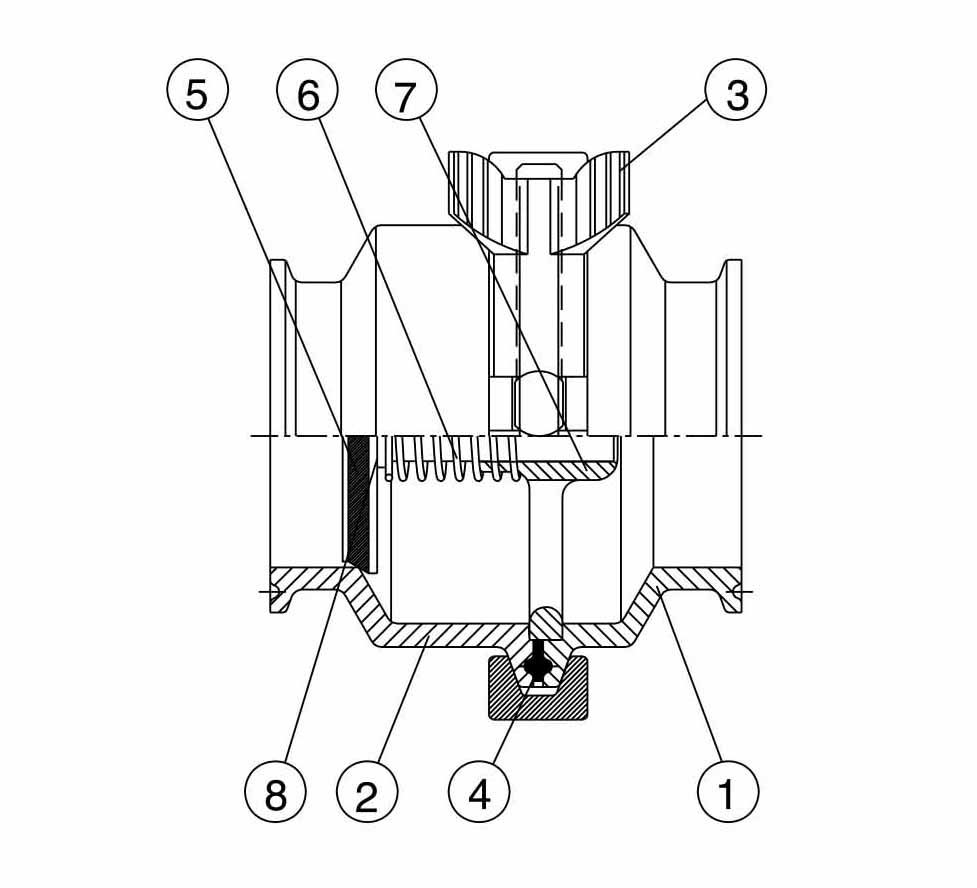 5
6
7
3
8
2
4
1